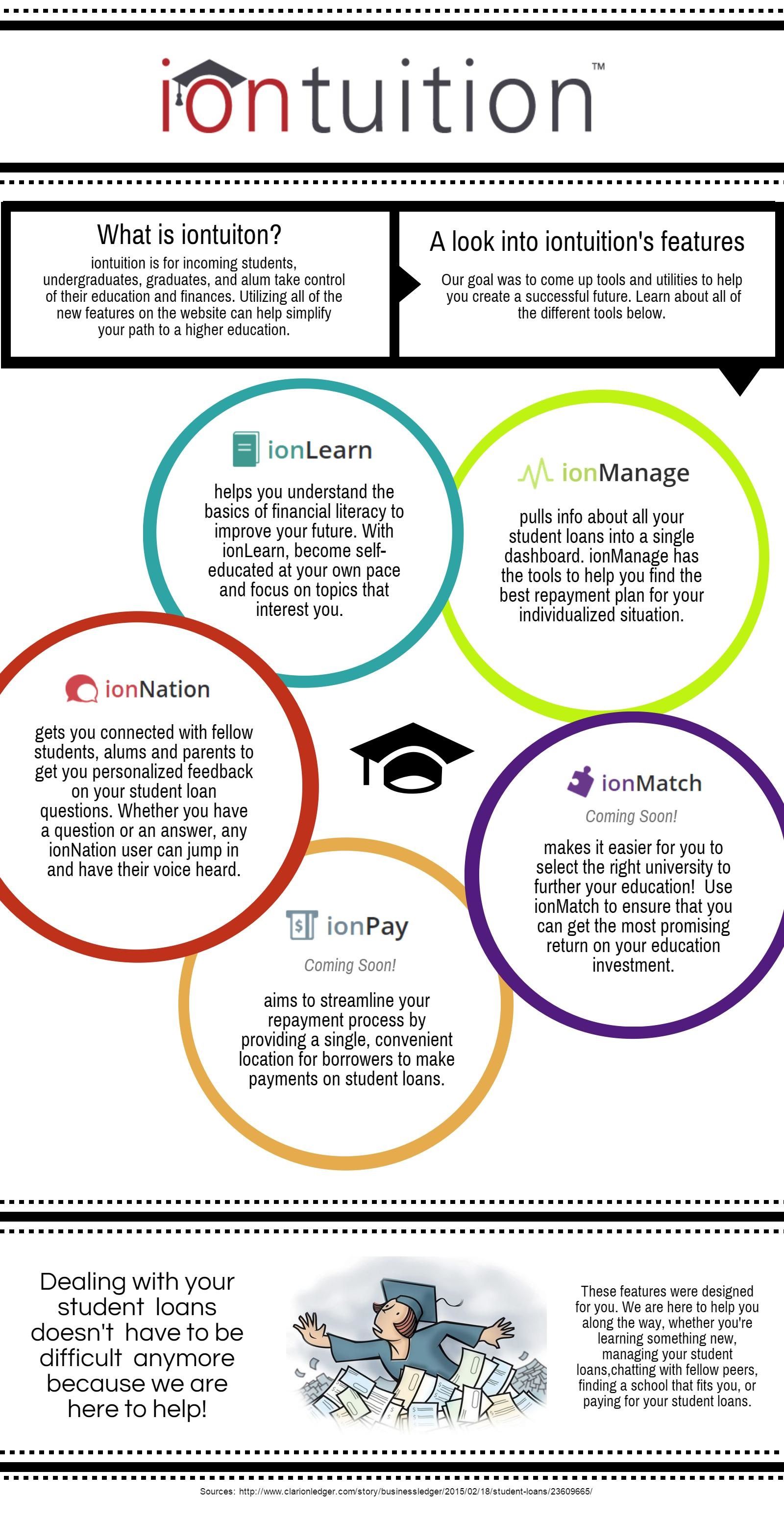 iontuition™

What is iontuiton?

iontuition is for incoming students, undergraduates, graduates, and alum take control of their education and finances. Utilizing all of the new features on the website can help simplify your path to a higher education.

A look into iontuition's features

Our goal was to come up tools and utilities to help you create a successful future. Learn about all of the different tools below.

ionLearn

helps you understand the basics of financial literacy to improve your future. With ionLearn, become self-educated at your own pace and focus on topics that interest you.

ionManage

pulls info about all your student loans into a single dashboard. ionManage has the tools to help you find the best repayment plan for your individualized situation.

ionNation

gets you connected with fellow students, alums and parents to get you personalized feedback on your student loan questions. Whether you have a question or an answer, any ionNation user can jump in and have their voice heard.

ionMatch

Coming Soon!

makes it easier for you to select the right university to further your education! Use ionMatch to ensure that you can get the most promising return on your education investment.

ionPay

Coming Soon!

aims to streamline your repayment process by providing a single, convenient location for borrowers to make payments on student loans.

Dealing with your student loans doesn't have to be difficult anymore because we are here to help!

These features were designed for you. We are here to help you along the way, whether you're learning something new, managing your student loans,chatting with fellow peers, finding a school that fits you, or paying for your student loans.

Sources: http://www.clarionledger.com/story/businessledger/2015/02/18/student-loans/23609665/