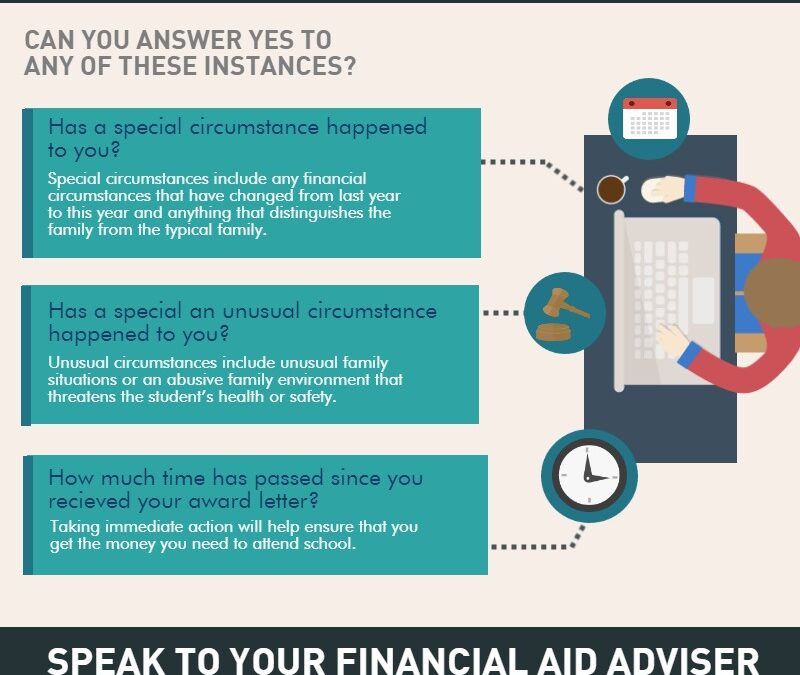 CAN YOU ANSWER YES TO ANY OF THESE INSTANCES?

Has a special circumstance happened to you?

Special circumstances include any financial circumstances that have changed from last year to this year and anything that distinguishes the family from the typical family.

Has a special an unusual circumstance happened to you?

Unusual circumstances include unusual family situations or an abusive family environment that threatens the student's health or safety.

How much time has passed since you recieved your award letter?

Taking immediate action will help ensure that you get the money you need to attend school.

SPEAK TO YOUR FINANCIAL AID ADVISER