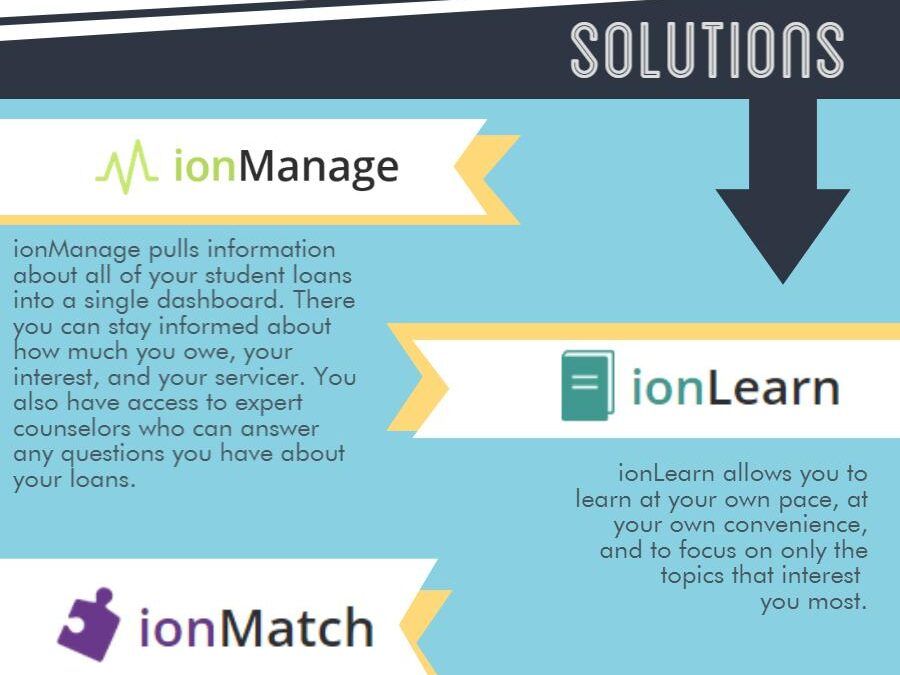 SOLUTIONS

ionManage

ionManage pulls information about all of your student loans into a single dashboard. There you can stay informed about how much you owe, your interest, and your servicer. You also have access to expert counselors who can answer any questions you have about your loans.

ionLearn

ionLearn allows you to learn at your own pace, at your own convenience, and to focus on only the topics that interest you most.

ionMatch