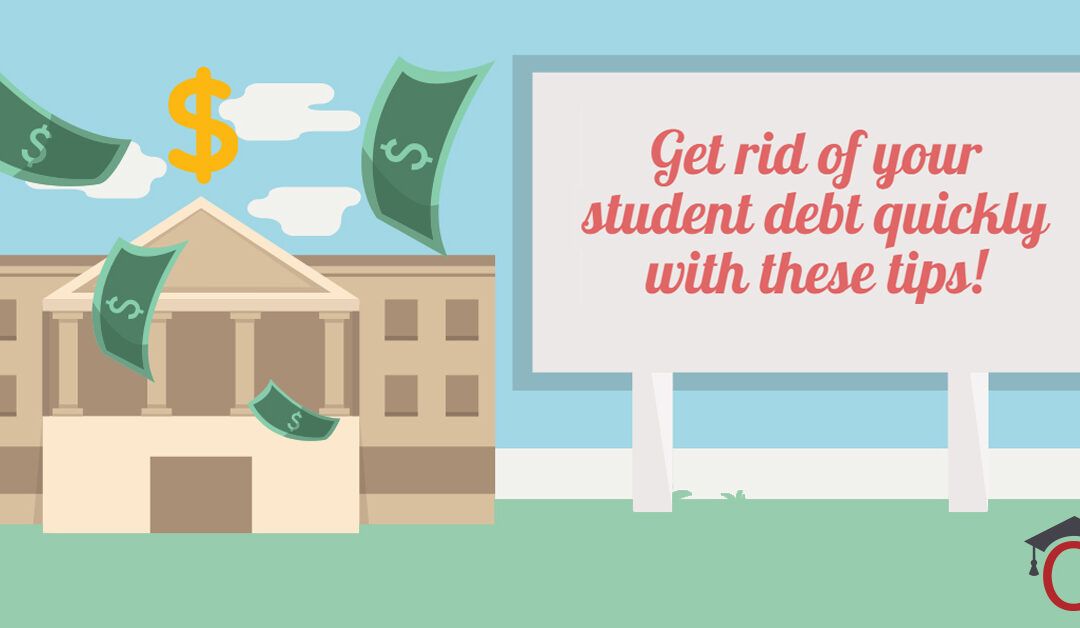 $

$

$

$

$

Get rid of your student debt quickly with these tips!