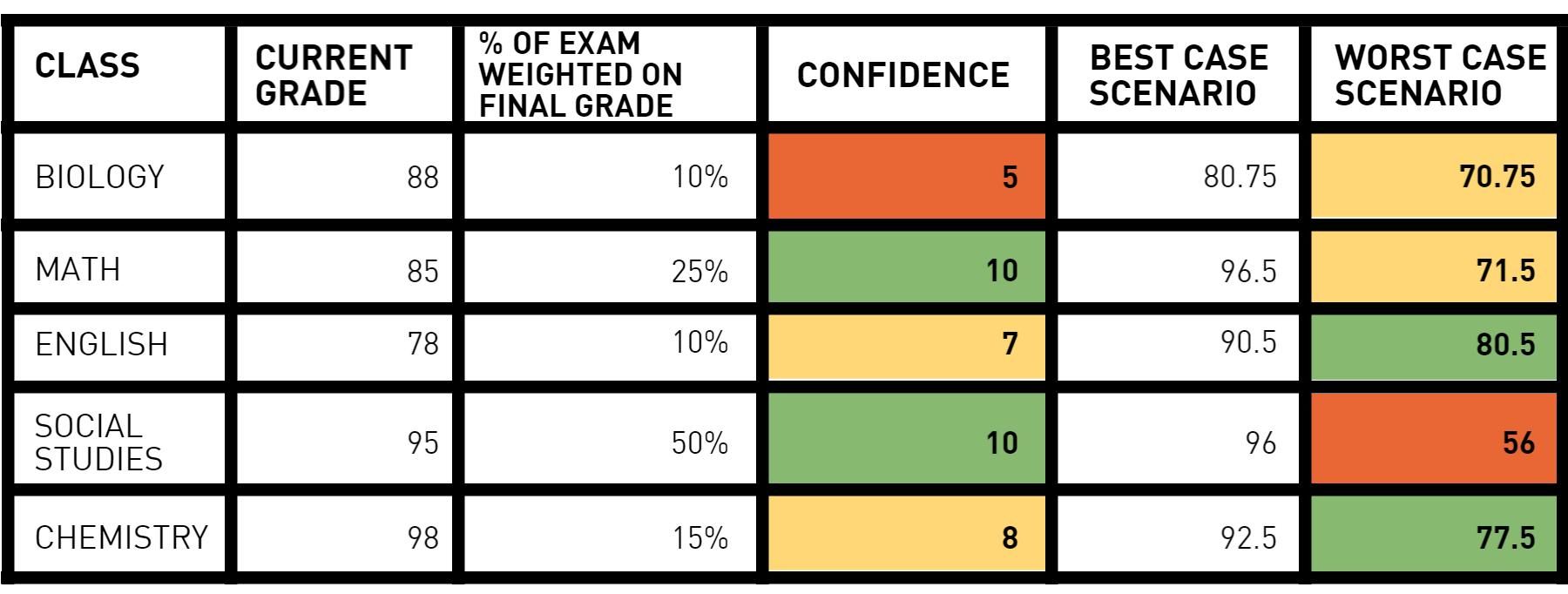 | CLASS | CURRENT GRADE | % OF EXAM WEIGHTED ON FINAL GRADE | CONFIDENCE | BEST CASE SCENARIO | WORST CASE SCENARIO |
|---|---|---|---|---|---|
| BIOLOGY | 88 | 10% | 5 | 80.75 | 70.75 |
| MATH | 85 | 25% | 10 | 96.5 | 71.5 |
| ENGLISH | 78 | 10% | 7 | 90.5 | 80.5 |
| SOCIAL STUDIES | 95 | 50% | 10 | 96 | 56 |
| CHEMISTRY | 98 | 15% | 8 | 92.5 | 77.5 |