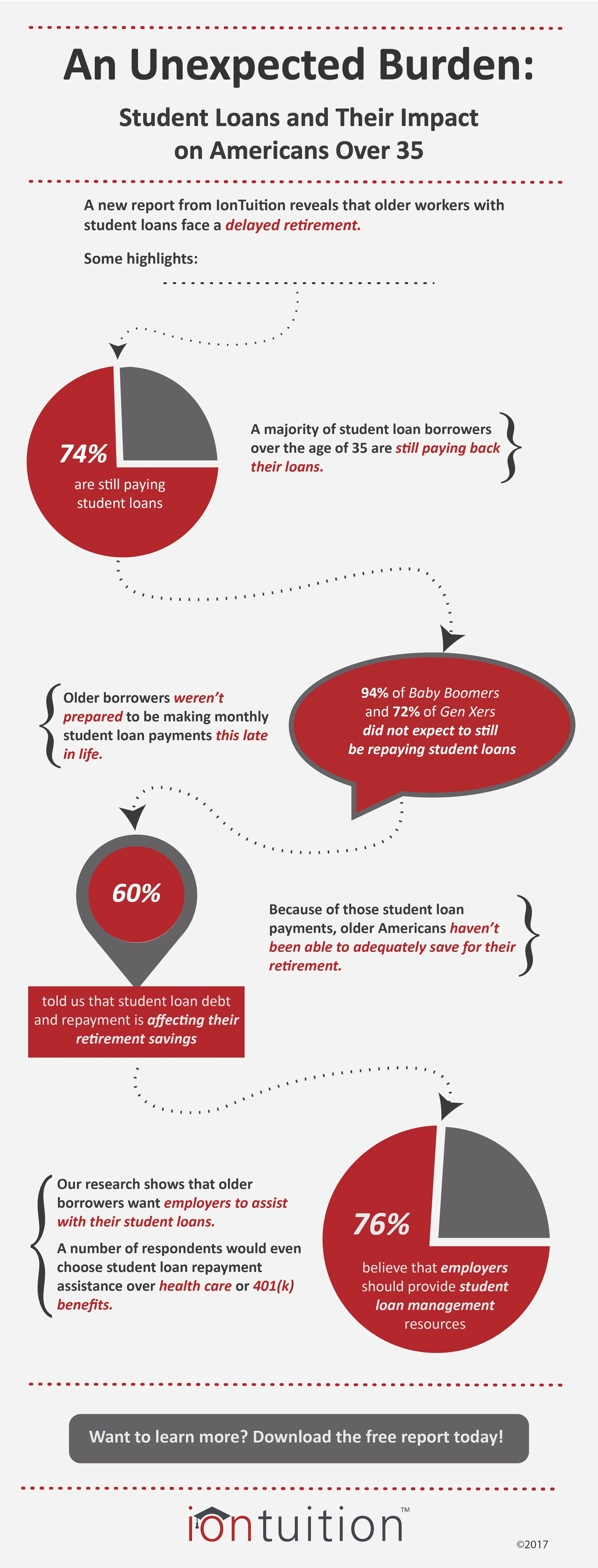 An Unexpected Burden:

Student Loans and Their Impact on Americans Over 35

A new report from IonTuition reveals that older workers with student loans face a delayed retirement.

Some highlights:

74%
are still paying student loans

A majority of student loan borrowers over the age of 35 are still paying back their loans.

Older borrowers weren't prepared to be making monthly student loan payments this late in life.

94% of Baby Boomers and 72% of Gen Xers did not expect to still be repaying student loans

60%

told us that student loan debt and repayment is affecting their retirement savings

Because of those student loan payments, older Americans haven't been able to adequately save for their retirement.

Our research shows that older borrowers want employers to assist with their student loans.

A number of respondents would even choose student loan repayment assistance over health care or 401(k) benefits.

76%
believe that employers should provide student loan management resources

Want to learn more? Download the free report today!

iontuition™

©2017