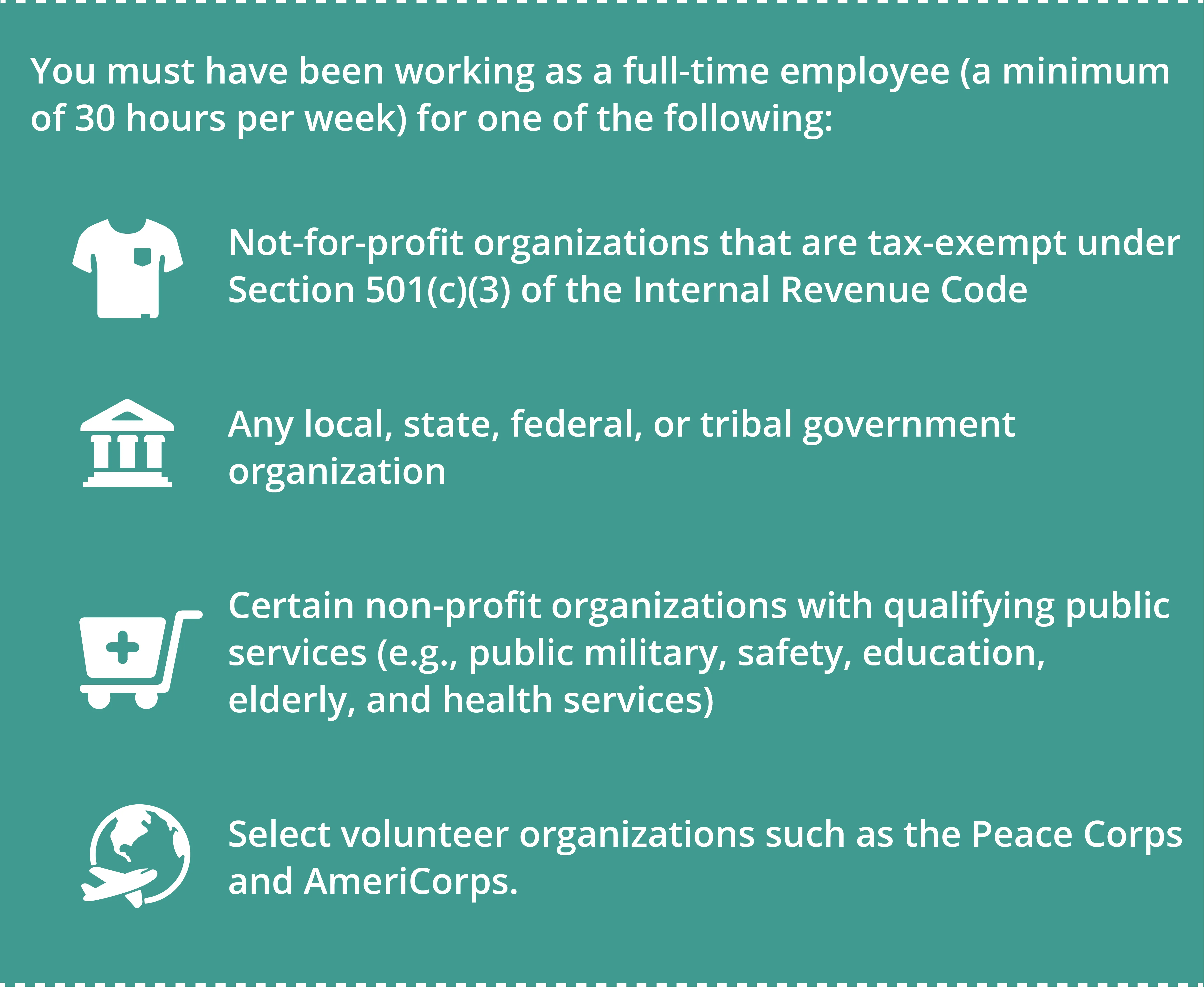 You must have been working as a full-time employee (a minimum of 30 hours per week) for one of the following:

Not-for-profit organizations that are tax-exempt under Section 501(c)(3) of the Internal Revenue Code

Any local, state, federal, or tribal government organization

Certain non-profit organizations with qualifying public services (e.g., public military, safety, education, elderly, and health services)

Select volunteer organizations such as the Peace Corps and AmeriCorps.