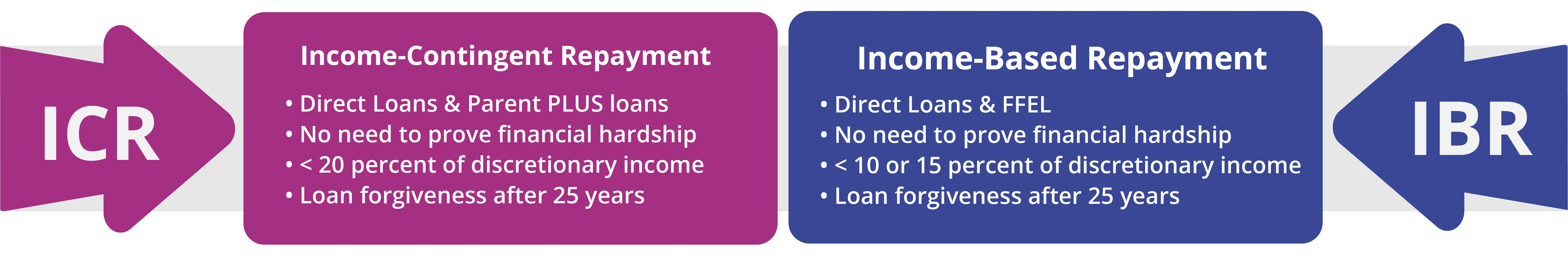 ICR

Income-Contingent Repayment

• Direct Loans & Parent PLUS loans
• No need to prove financial hardship
• < 20 percent of discretionary income
• Loan forgiveness after 25 years

Income-Based Repayment

• Direct Loans & FFEL
• No need to prove financial hardship
• < 10 or 15 percent of discretionary income
• Loan forgiveness after 25 years

IBR