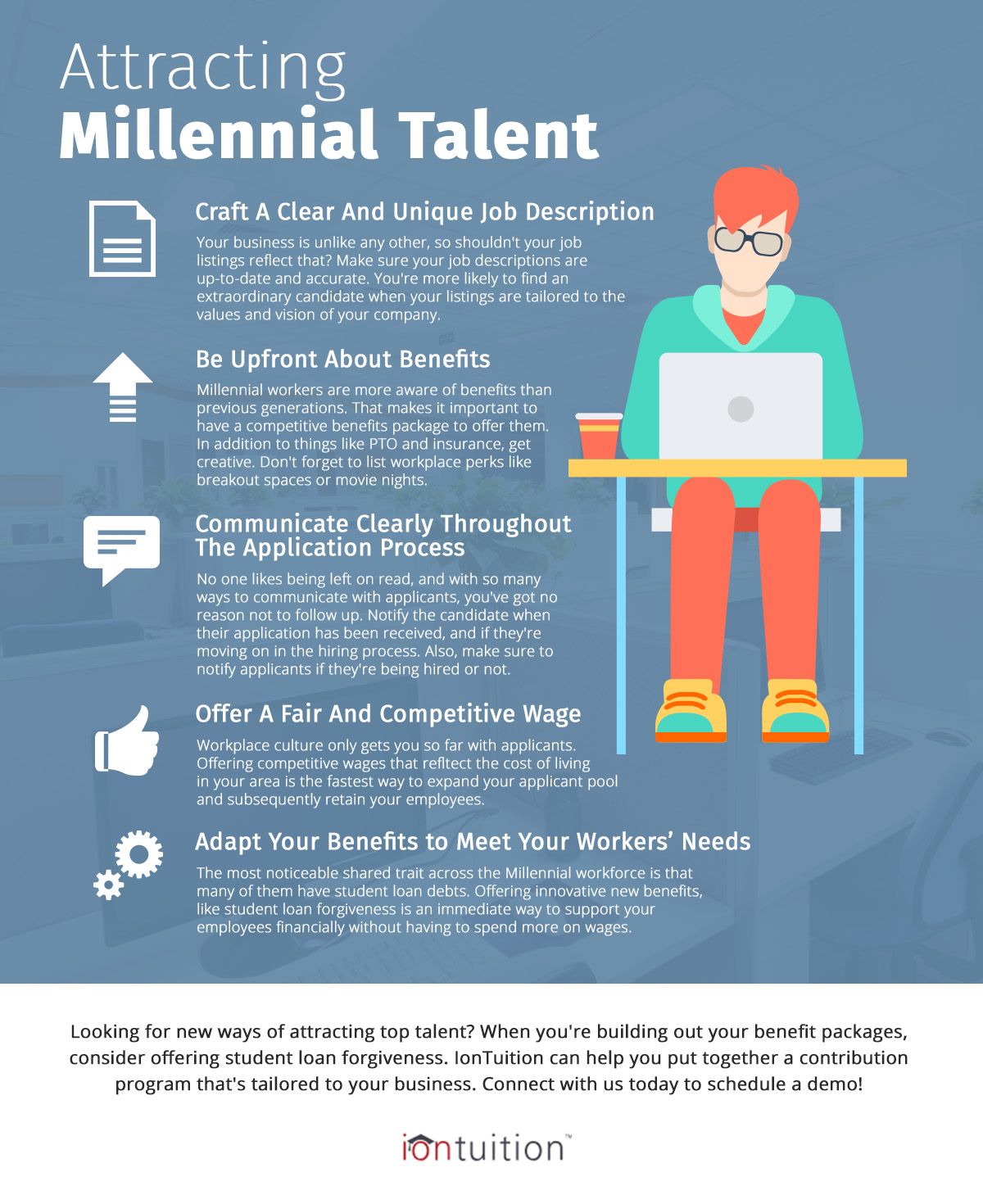 Attracting
Millennial Talent

Craft A Clear And Unique Job Description
Your business is unlike any other, so shouldn't your job listings reflect that? Make sure your job descriptions are up-to-date and accurate. You're more likely to find an extraordinary candidate when your listings are tailored to the values and vision of your company.

Be Upfront About Benefits
Millennial workers are more aware of benefits than previous generations. That makes it important to have a competitive benefits package to offer them. In addition to things like PTO and insurance, get creative. Don't forget to list workplace perks like breakout spaces or movie nights.

Communicate Clearly Throughout The Application Process
No one likes being left on read, and with so many ways to communicate with applicants, you've got no reason not to follow up. Notify the candidate when their application has been received, and if they're moving on in the hiring process. Also, make sure to notify applicants if they're being hired or not.

Offer A Fair And Competitive Wage
Workplace culture only gets you so far with applicants. Offering competitive wages that refltect the cost of living in your area is the fastest way to expand your applicant pool and subsequently retain your employees.

Adapt Your Benefits to Meet Your Workers' Needs
The most noticeable shared trait across the Millennial workforce is that many of them have student loan debts. Offering innovative new benefits, like student loan forgiveness is an immediate way to support your employees financially without having to spend more on wages.

Looking for new ways of attracting top talent? When you're building out your benefit packages, consider offering student loan forgiveness. IonTuition can help you put together a contribution program that's tailored to your business. Connect with us today to schedule a demo!

iontuition™