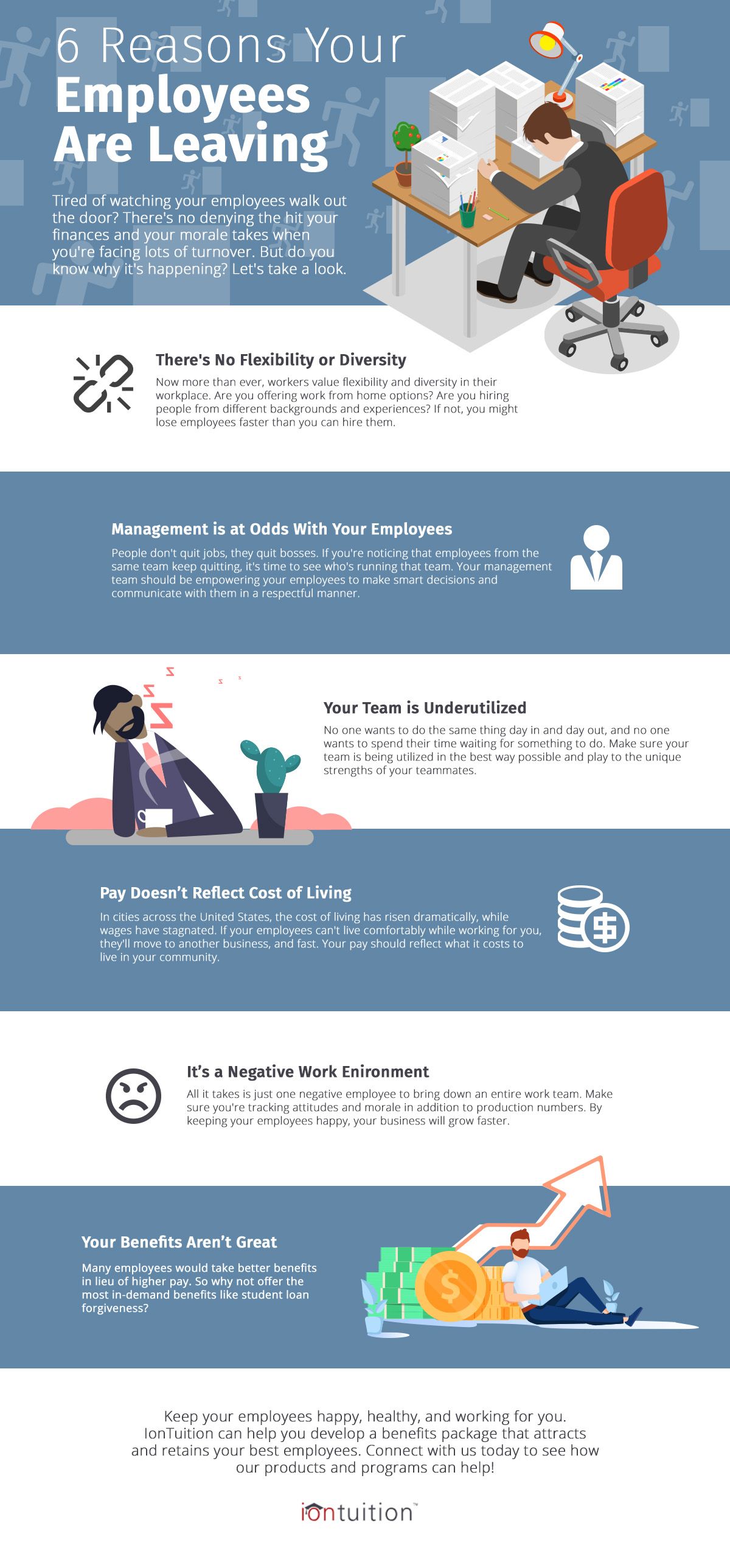 6 Reasons Your Employees Are Leaving

Tired of watching your employees walk out the door? There's no denying the hit your finances and your morale takes when you're facing lots of turnover. But do you know why it's happening? Let's take a look.

There's No Flexibility or Diversity

Now more than ever, workers value flexibility and diversity in their workplace. Are you offering work from home options? Are you hiring people from different backgrounds and experiences? If not, you might lose employees faster than you can hire them.

Management is at Odds With Your Employees

People don't quit jobs, they quit bosses. If you're noticing that employees from the same team keep quitting, it's time to see who's running that team. Your management team should be empowering your employees to make smart decisions and communicate with them in a respectful manner.

Your Team is Underutilized

No one wants to do the same thing day in and day out, and no one wants to spend their time waiting for something to do. Make sure your team is being utilized in the best way possible and play to the unique strengths of your teammates.

Pay Doesn't Reflect Cost of Living

In cities across the United States, the cost of living has risen dramatically, while wages have stagnated. If your employees can't live comfortably while working for you, they'll move to another business, and fast. Your pay should reflect what it costs to live in your community.

It's a Negative Work Enironment

All it takes is just one negative employee to bring down an entire work team. Make sure you're tracking attitudes and morale in addition to production numbers. By keeping your employees happy, your business will grow faster.

Your Benefits Aren't Great

Many employees would take better benefits in lieu of higher pay. So why not offer the most in-demand benefits like student loan forgiveness?

Keep your employees happy, healthy, and working for you. IonTuition can help you develop a benefits package that attracts and retains your best employees. Connect with us today to see how our products and programs can help!

iontuition™